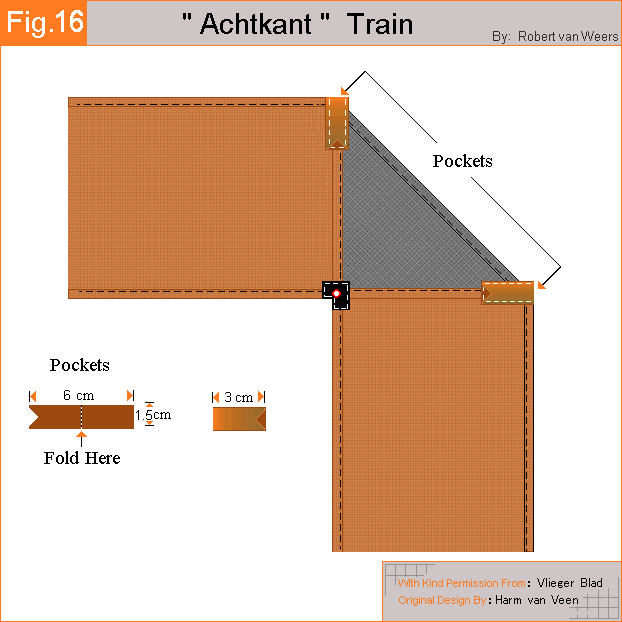 Fig.16

" Achtkant " Train

By: Robert van Weers

Pockets

Pockets

6 cm

1.5cm

3 cm

Fold Here

With Kind Permission From: Vlieger Blad
Original Design By: Harm van Veen