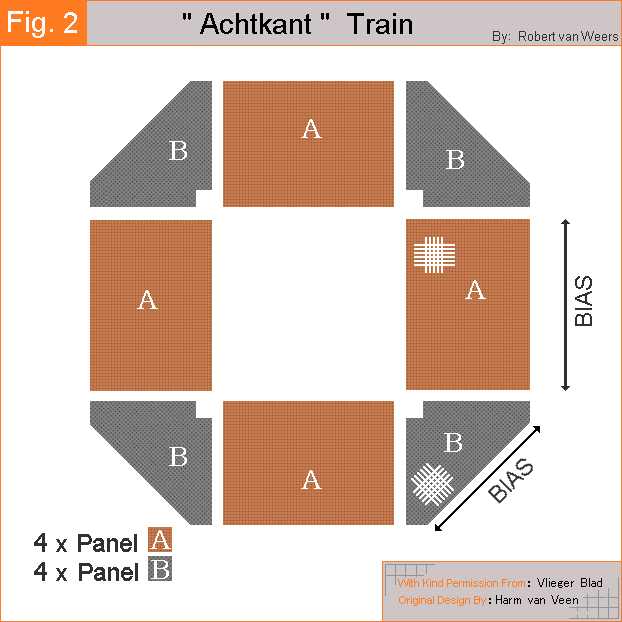 Fig. 2

" Achtkant " Train

By: Robert van Weers

B

A

B

A

A

BIAS

B

A

B

BIAS

4 x Panel A
4 x Panel B

With Kind Permission From: Vlieger Blad
Original Design By: Harm van Veen